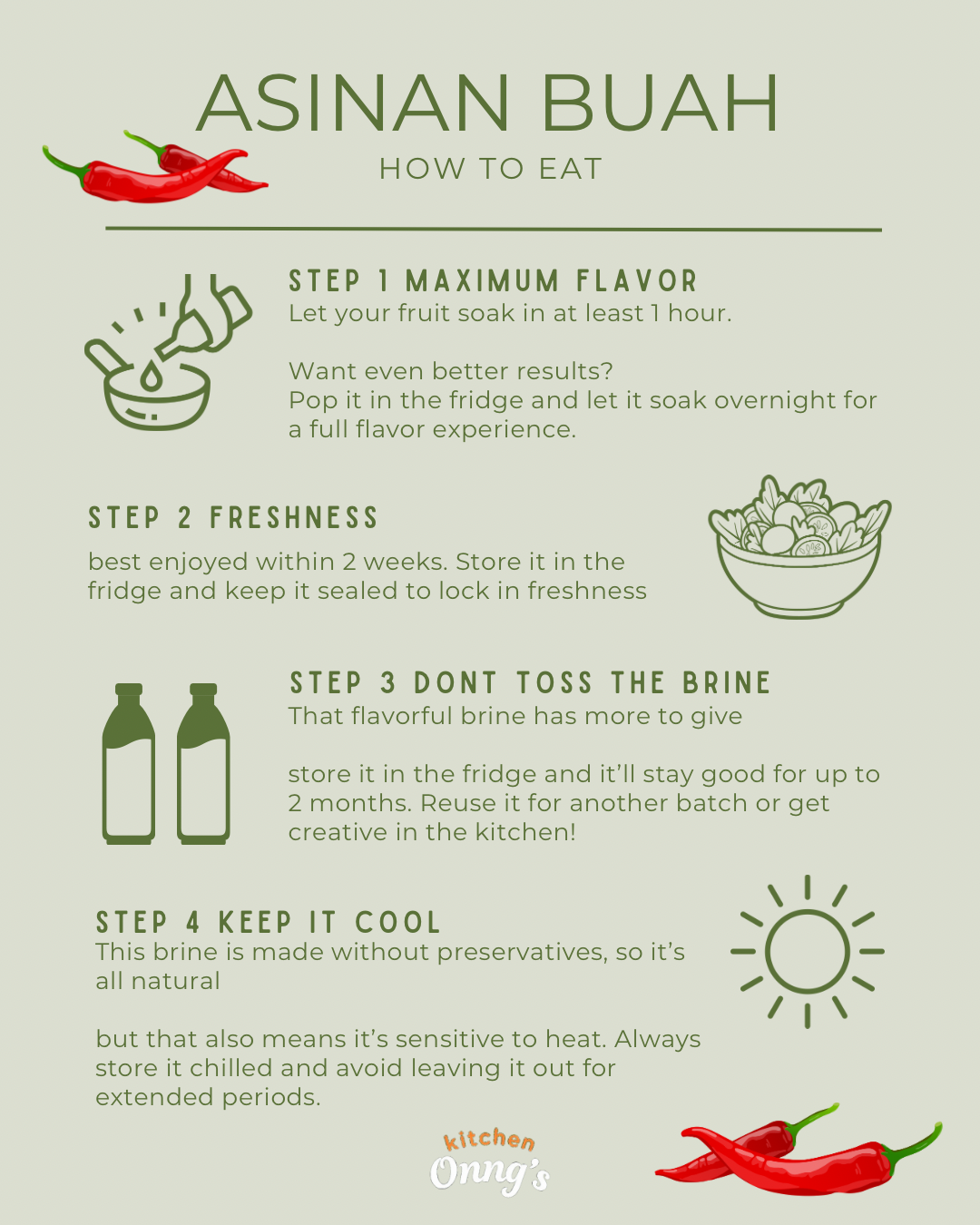 ASINAN BUAH
HOW TO EAT

STEP 1 MAXIMUM FLAVOR
Let your fruit soak in at least 1 hour.

Want even better results?
Pop it in the fridge and let it soak overnight for a full flavor experience.

STEP 2 FRESHNESS
best enjoyed within 2 weeks. Store it in the fridge and keep it sealed to lock in freshness

STEP 3 DONT TOSS THE BRINE
That flavorful brine has more to give

store it in the fridge and it'll stay good for up to 2 months. Reuse it for another batch or get creative in the kitchen!

STEP 4 KEEP IT COOL
This brine is made without preservatives, so it's all natural

but that also means it's sensitive to heat. Always store it chilled and avoid leaving it out for extended periods.

kitchen
Onng's