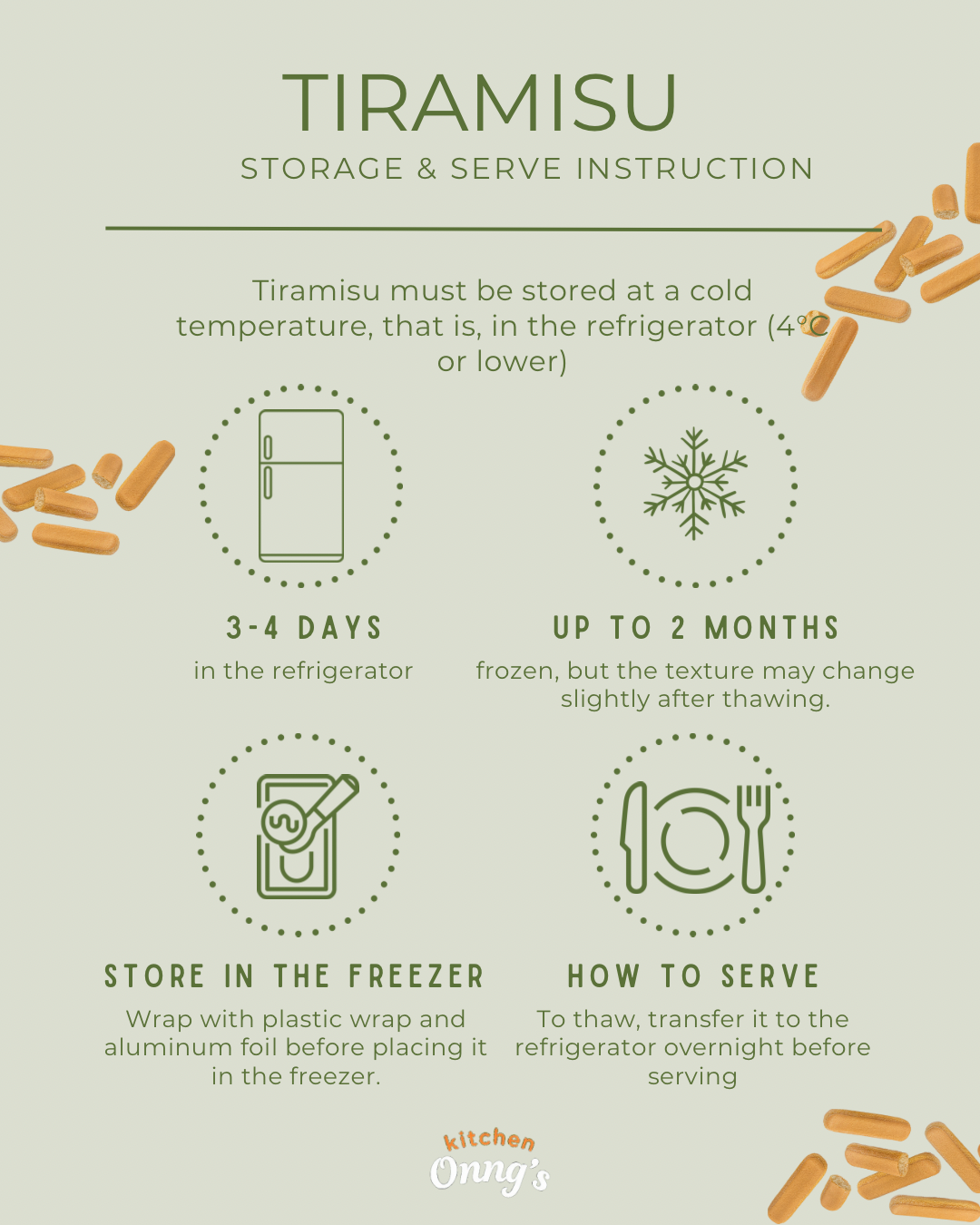 TIRAMISU
STORAGE & SERVE INSTRUCTION

Tiramisu must be stored at a cold temperature, that is, in the refrigerator (4°C or lower)

3-4 DAYS
in the refrigerator

UP TO 2 MONTHS
frozen, but the texture may change slightly after thawing.

STORE IN THE FREEZER
Wrap with plastic wrap and aluminum foil before placing it in the freezer.

HOW TO SERVE
To thaw, transfer it to the refrigerator overnight before serving

kitchen
Onng's